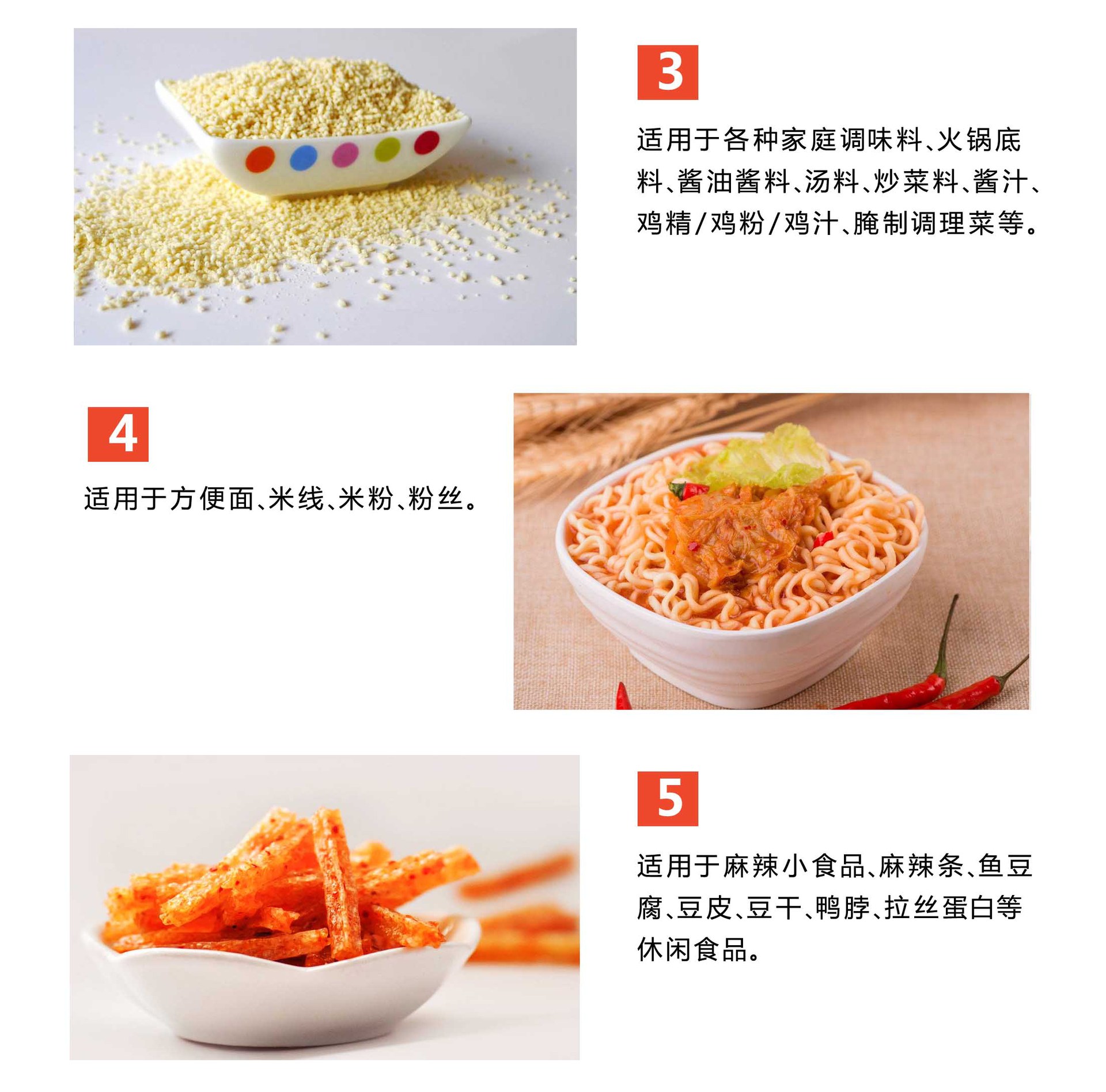 3

适用于各种家庭调味料、火锅底料、酱油酱料、汤料、炒菜料、酱汁、鸡精/鸡粉/鸡汁、腌制调理菜等。

4

适用于方便面、米线、米粉、粉丝。

5

适用于麻辣小食品、麻辣条、鱼豆腐、豆皮、豆干、鸭脖、拉丝蛋白等休闲食品。