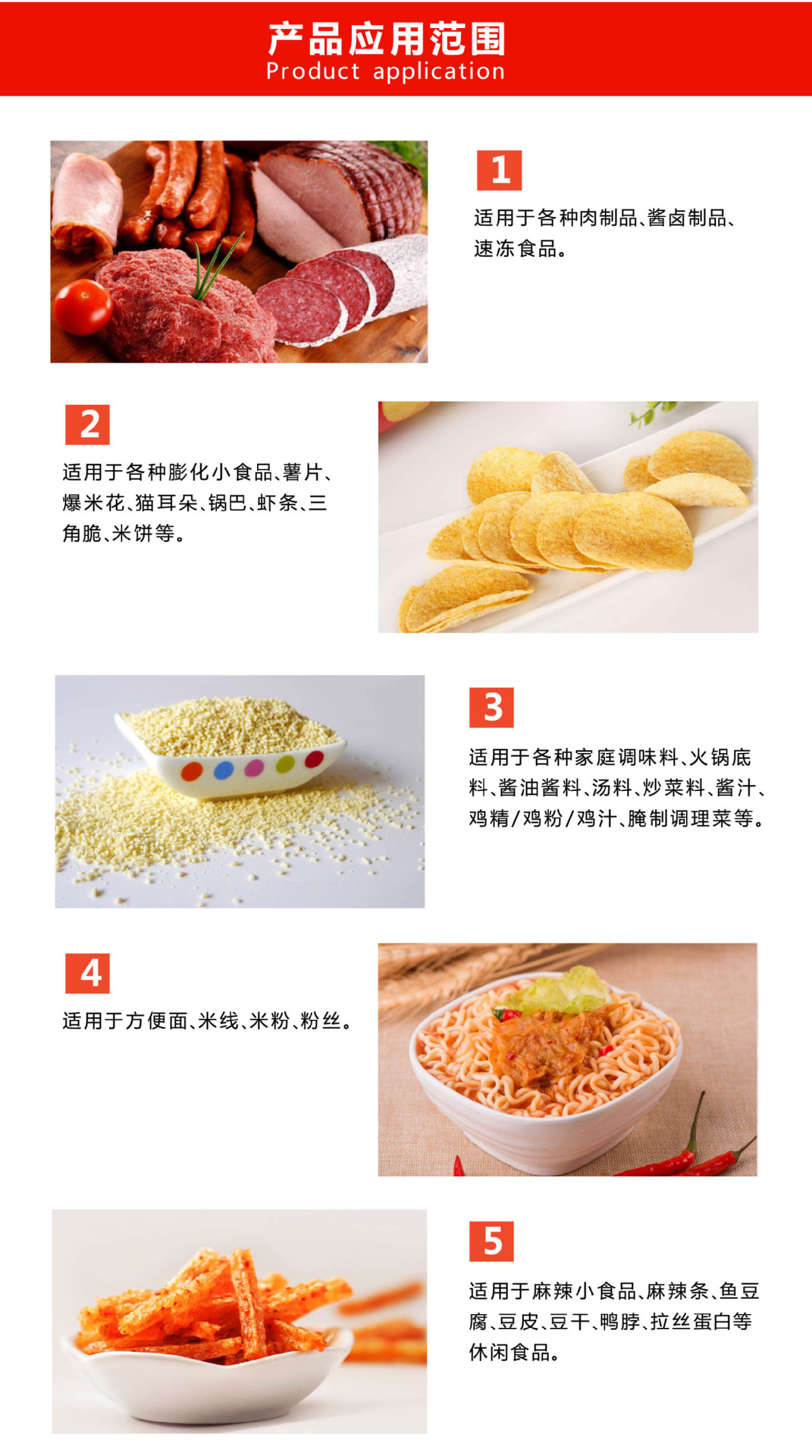 产品应用范围
Product application

1

适用于各种肉制品、酱卤制品、速冻食品。

2

适用于各种膨化小食品、薯片、爆米花、猫耳朵、锅巴、虾条、三角脆、米饼等。

3

适用于各种家庭调味料、火锅底料、酱油酱料、汤料、炒菜料、酱汁、鸡精/鸡粉/鸡汁、腌制调理菜等。

4

适用于方便面、米线、米粉、粉丝。

5

适用于麻辣小食品、麻辣条、鱼豆腐、豆皮、豆干、鸭脖、拉丝蛋白等休闲食品。