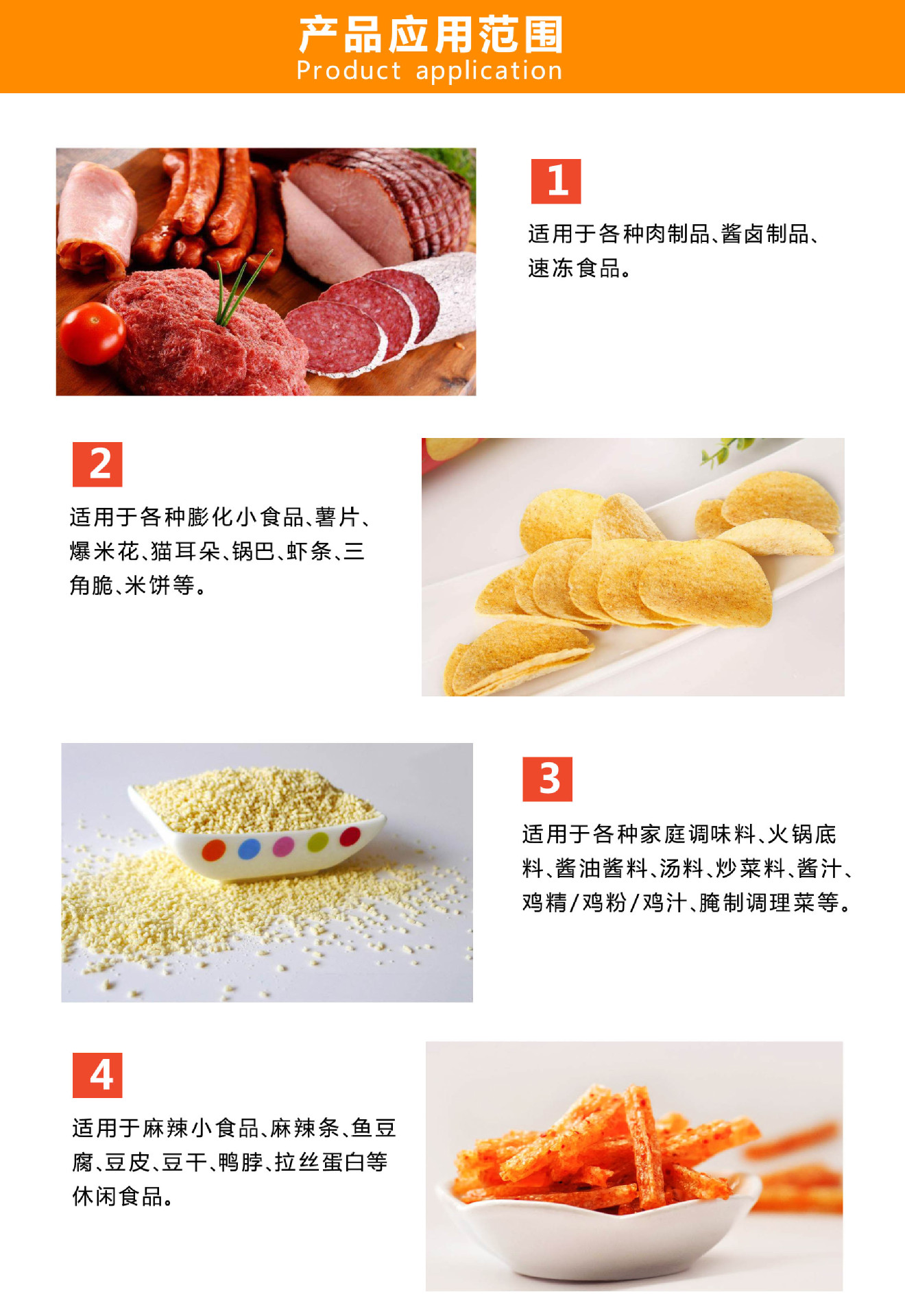 产品应用范围
Product application

1

适用于各种肉制品、酱卤制品、速冻食品。

2

适用于各种膨化小食品、薯片、爆米花、猫耳朵、锅巴、虾条、三角脆、米饼等。

3

适用于各种家庭调味料、火锅底料、酱油酱料、汤料、炒菜料、酱汁、鸡精/鸡粉/鸡汁、腌制调理菜等。

4

适用于麻辣小食品、麻辣条、鱼豆腐、豆皮、豆干、鸭脖、拉丝蛋白等休闲食品。