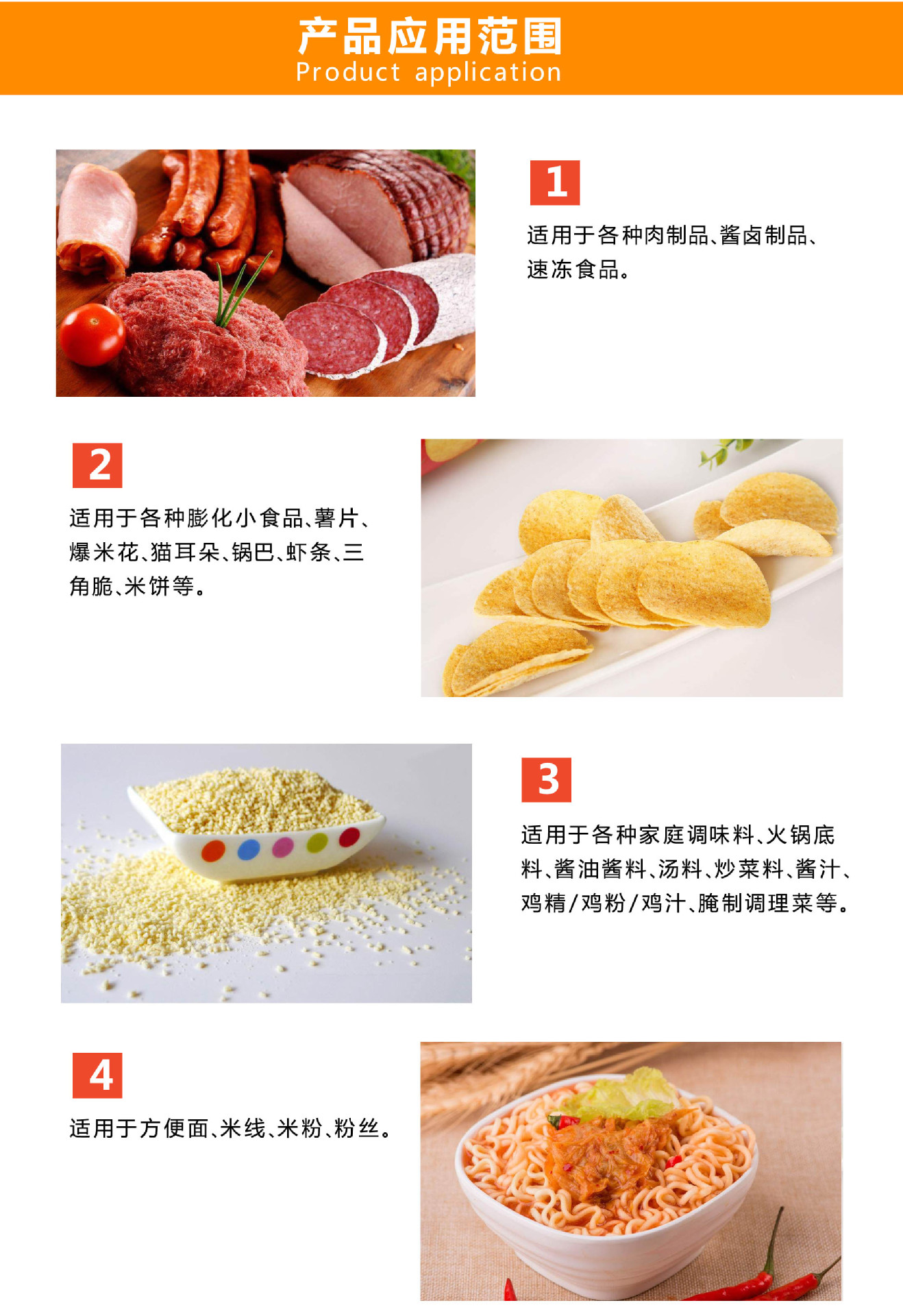 产品应用范围
Product application

1
适用于各种肉制品、酱卤制品、速冻食品。

2
适用于各种膨化小食品、薯片、爆米花、猫耳朵、锅巴、虾条、三角脆、米饼等。

3
适用于各种家庭调味料、火锅底料、酱油酱料、汤料、炒菜料、酱汁、鸡精/鸡粉/鸡汁、腌制调理菜等。

4
适用于方便面、米线、米粉、粉丝。