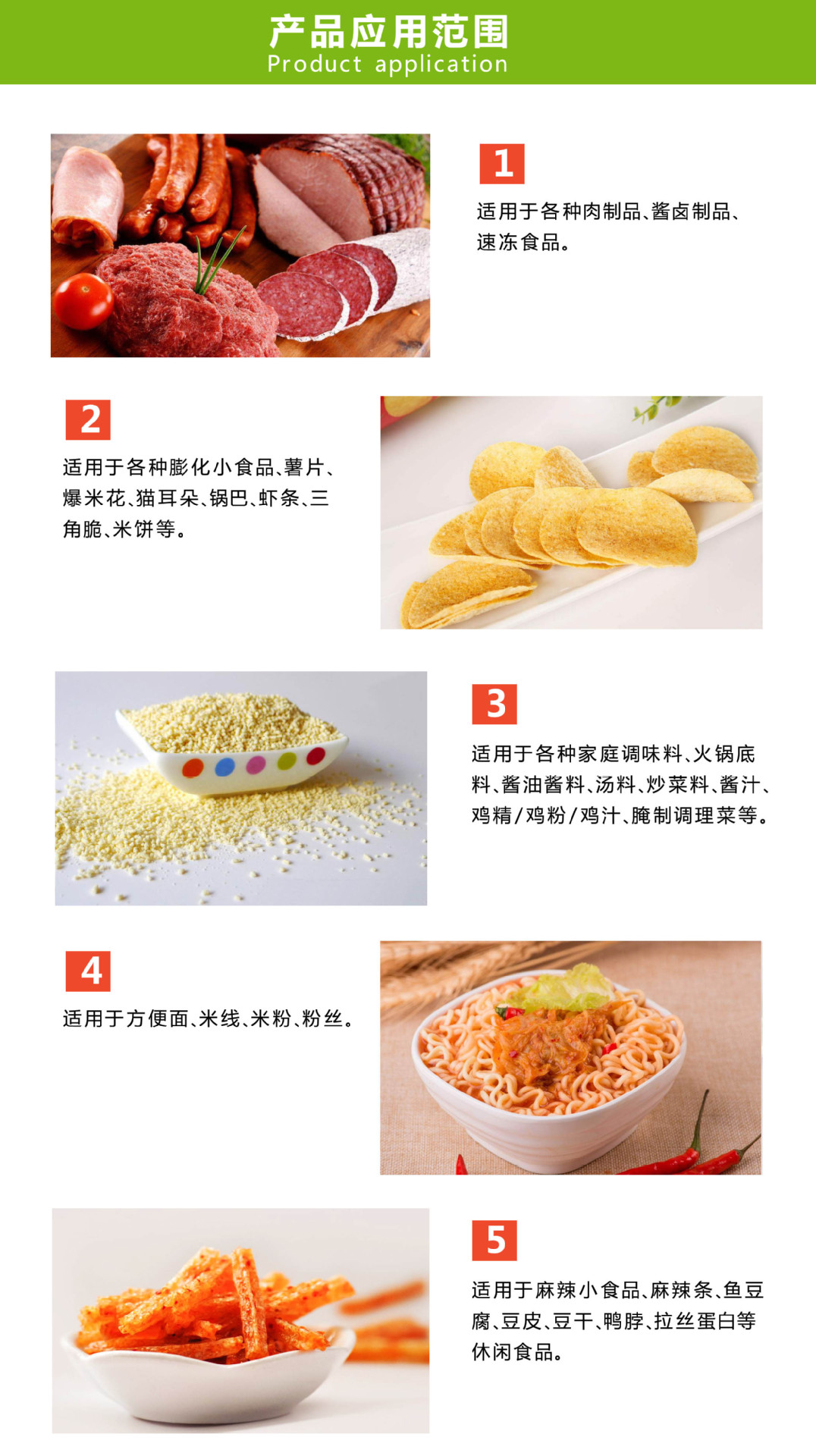 产品应用范围
Product application

1
适用于各种肉制品、酱卤制品、速冻食品。

2
适用于各种膨化小食品、薯片、爆米花、猫耳朵、锅巴、虾条、三角脆、米饼等。

3
适用于各种家庭调味料、火锅底料、酱油酱料、汤料、炒菜料、酱汁、鸡精/鸡粉/鸡汁、腌制调理菜等。

4
适用于方便面、米线、米粉、粉丝。

5
适用于麻辣小食品、麻辣条、鱼豆腐、豆皮、豆干、鸭脖、拉丝蛋白等休闲食品。